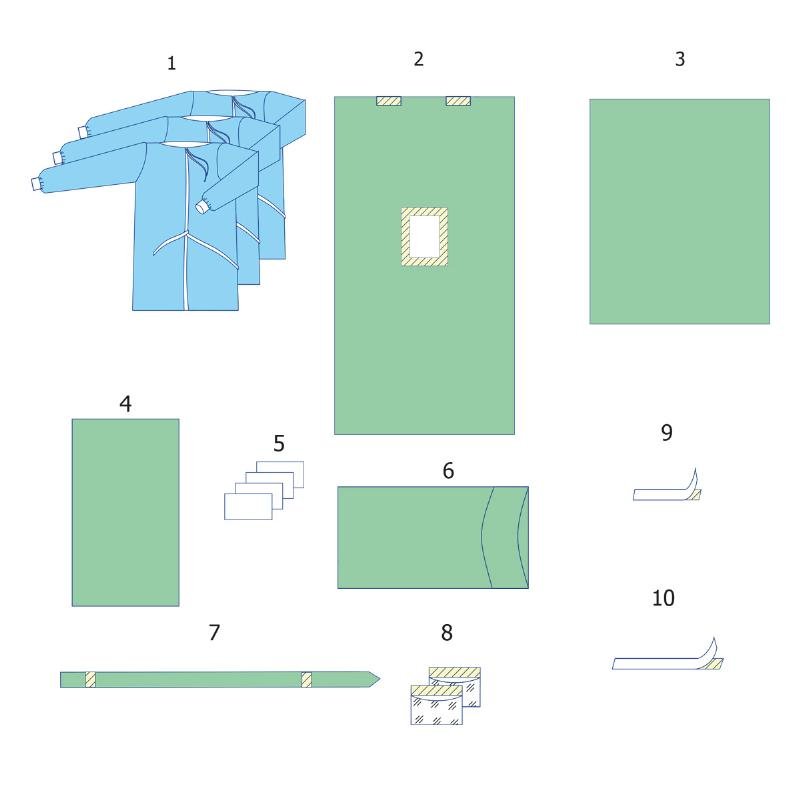 1
2
3
4
5
6
9
7
8
10